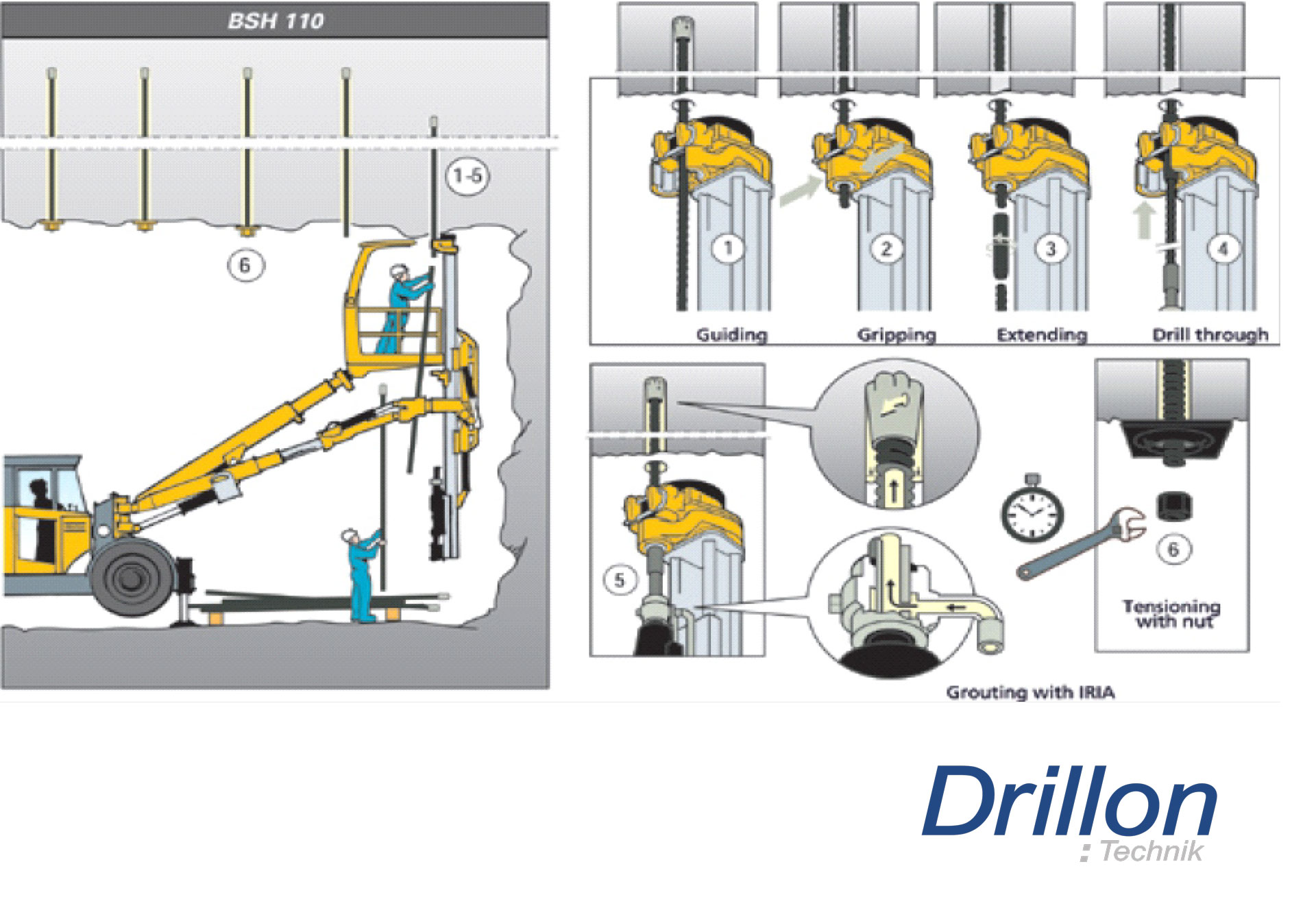 BSH 110

1-5

6

1

2

3

4

Guiding

Gripping

Extending

Drill through

5

6

Tensioning with nut

Grouting with IRIA

Drillon
Technik